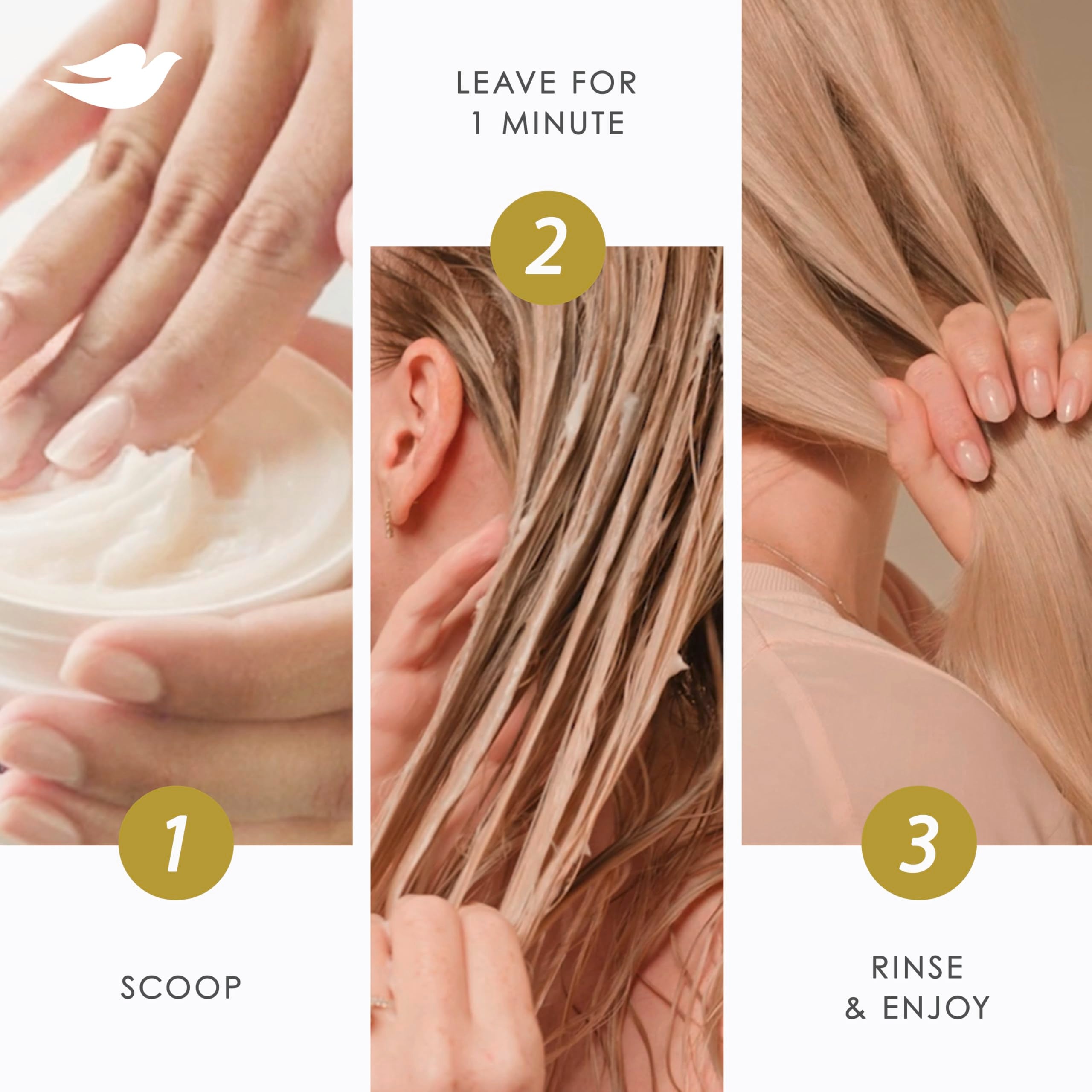 1

SCOOP

LEAVE FOR 1 MINUTE

2

3

RINSE & ENJOY