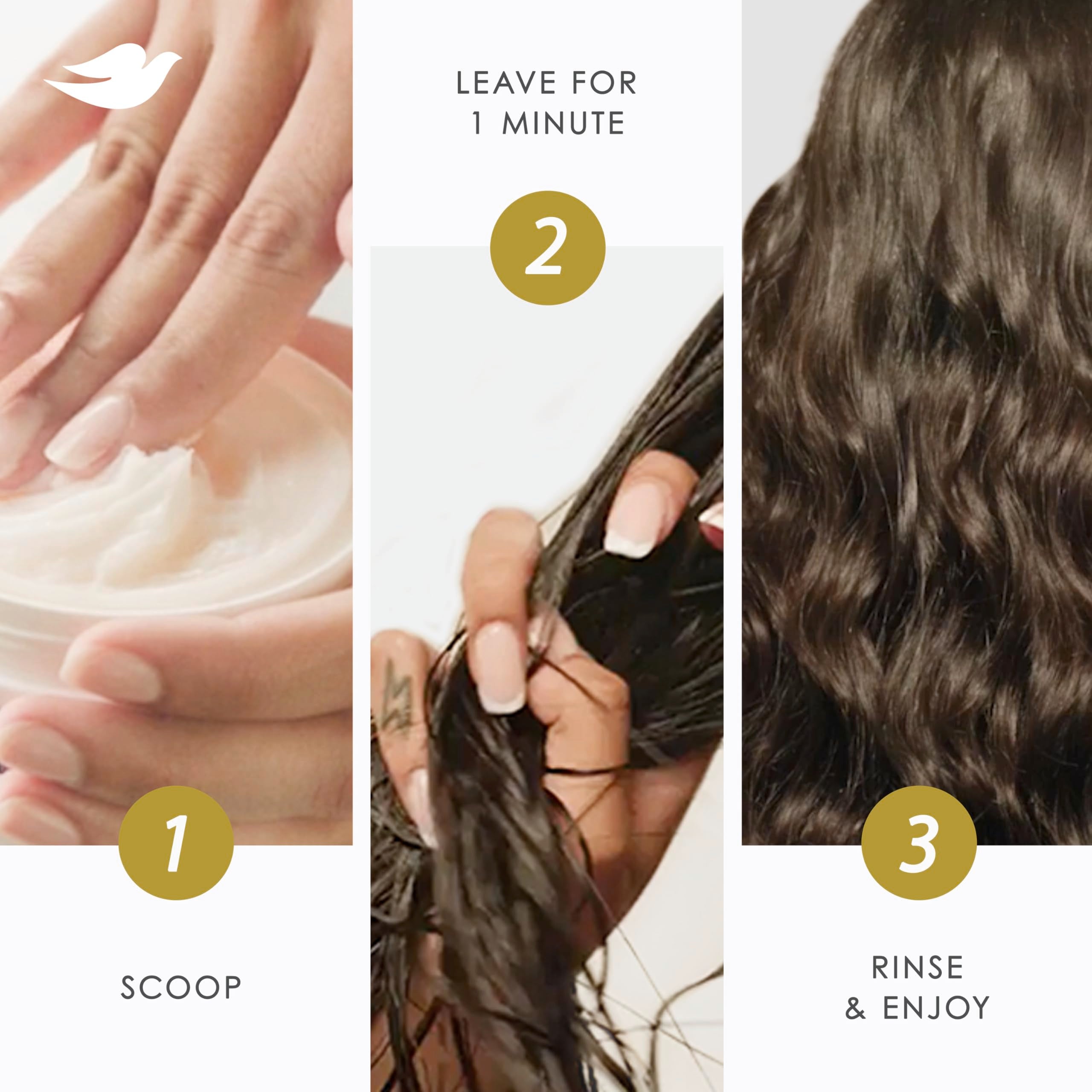 1

SCOOP

LEAVE FOR 1 MINUTE

2

3

RINSE & ENJOY