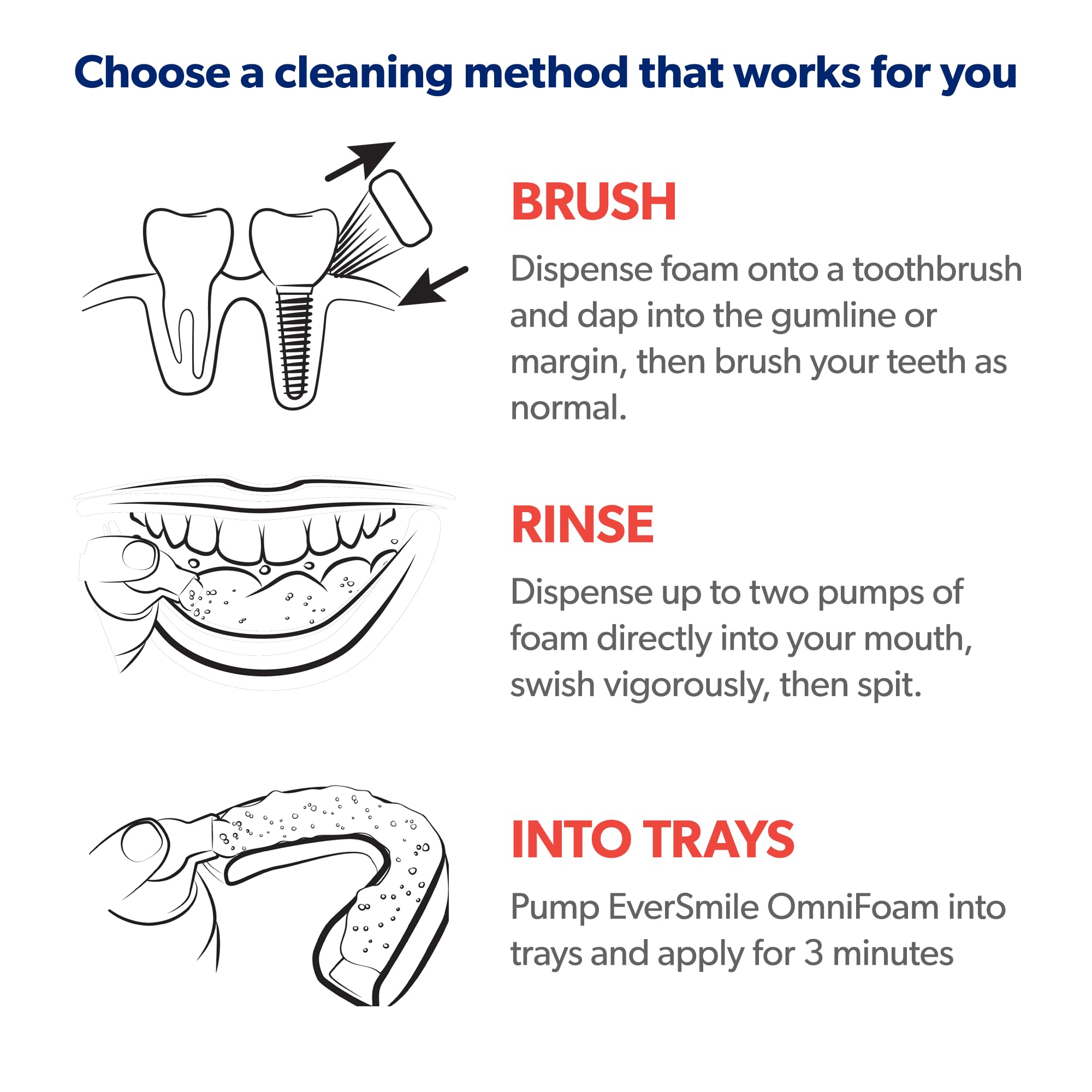 Choose a cleaning method that works for you

BRUSH

Dispense foam onto a toothbrush and dap into the gumline or margin, then brush your teeth as normal.

RINSE

Dispense up to two pumps of foam directly into your mouth, swish vigorously, then spit.

INTO TRAYS

Pump EverSmile OmniFoam into trays and apply for 3 minutes