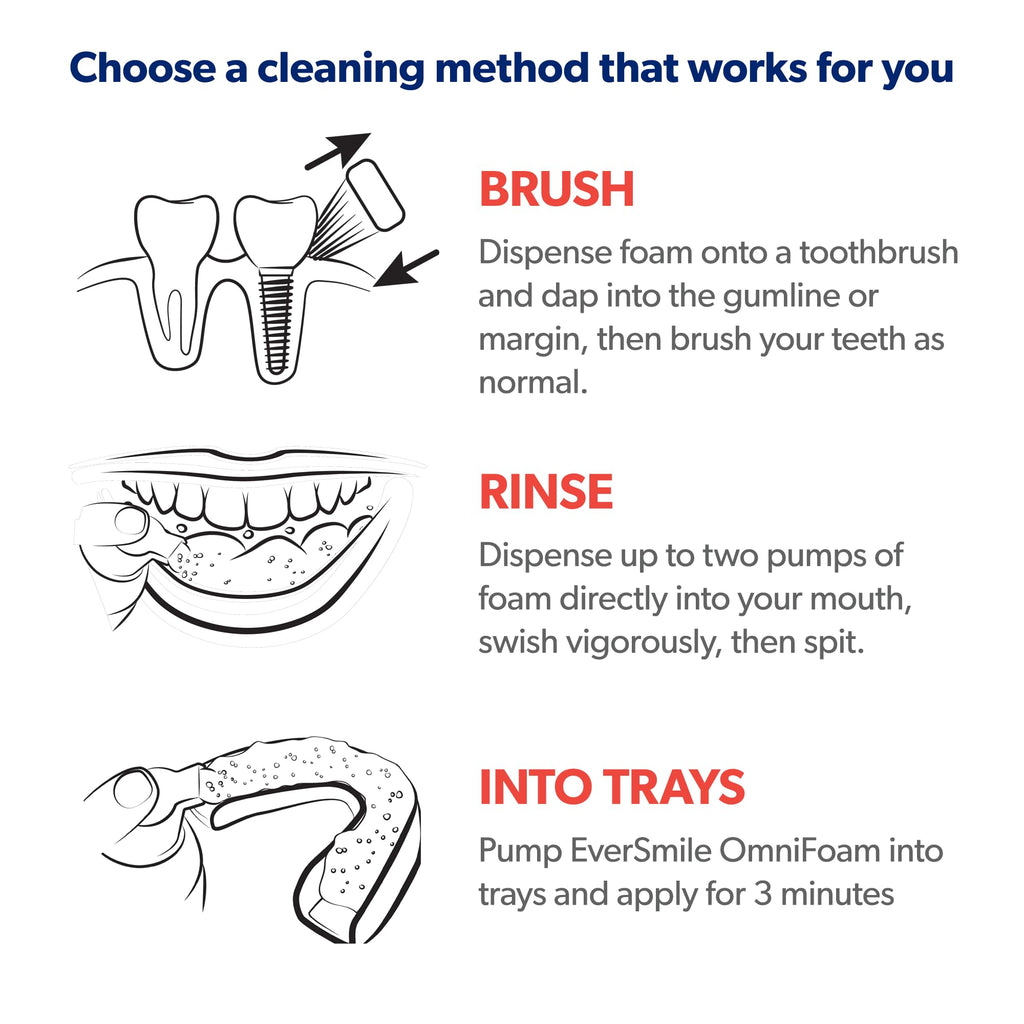 Choose a cleaning method that works for you

BRUSH

Dispense foam onto a toothbrush and dap into the gumline or margin, then brush your teeth as normal.

RINSE

Dispense up to two pumps of foam directly into your mouth, swish vigorously, then spit.

INTO TRAYS

Pump EverSmile OmniFoam into trays and apply for 3 minutes