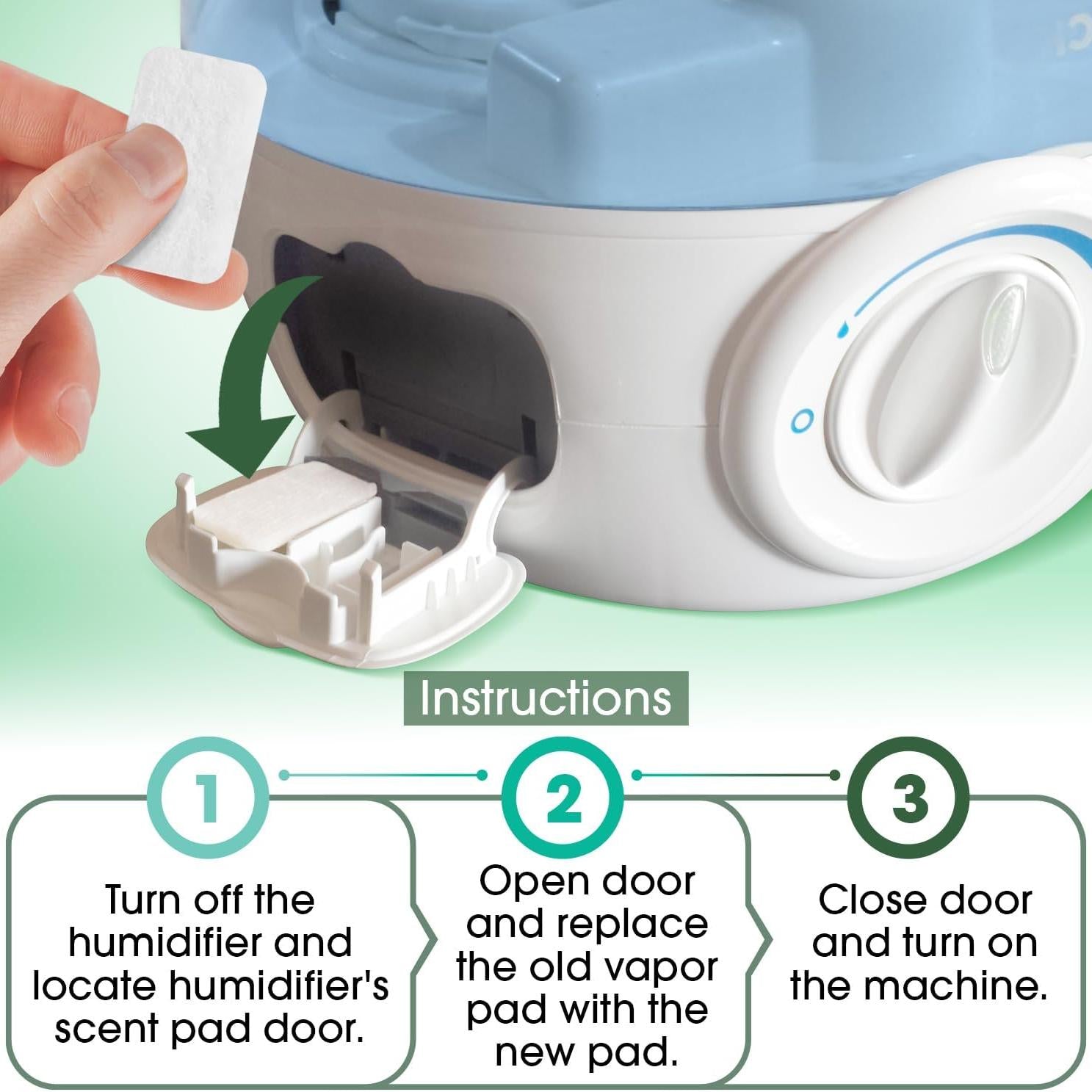 Instructions

1

Turn off the humidifier and locate humidifier's scent pad door.

2

Open door and replace the old vapor pad with the new pad.

3

Close door and turn on the machine.