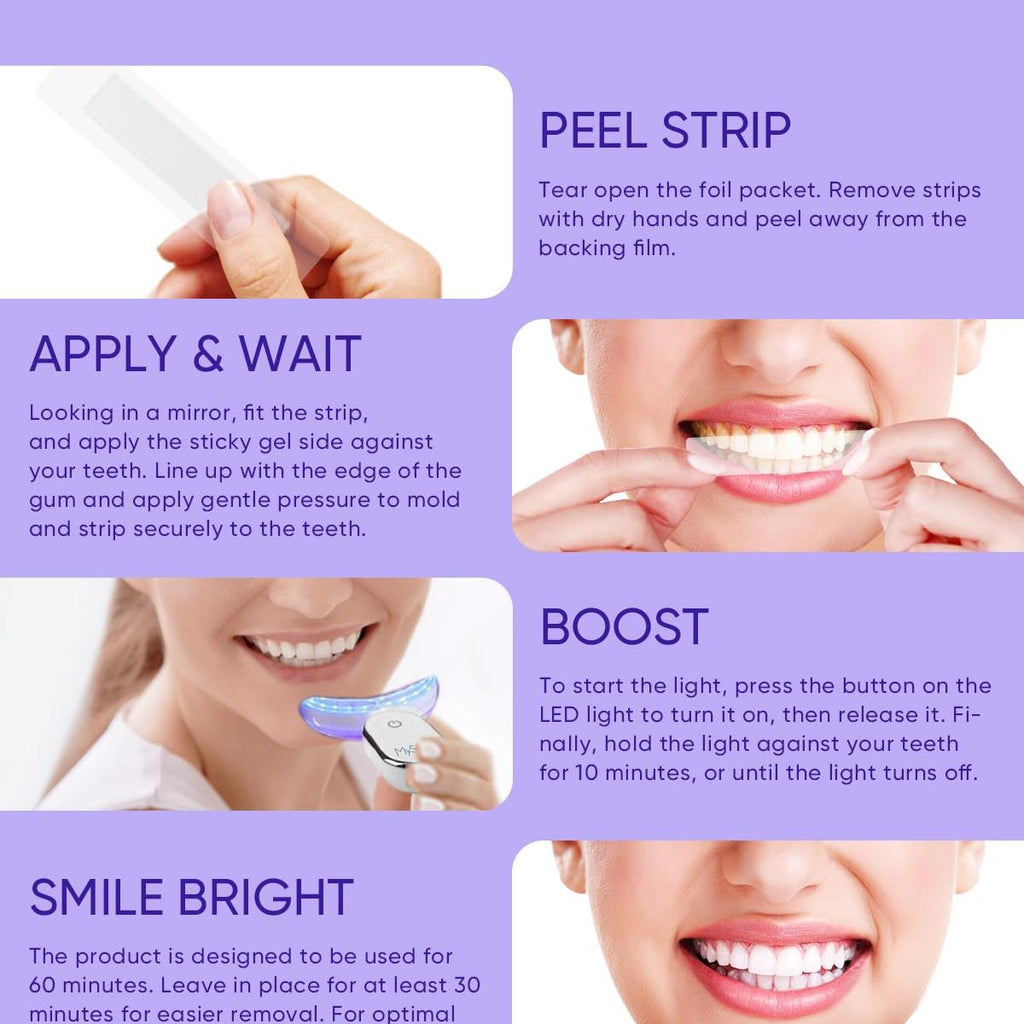 PEEL STRIP

Tear open the foil packet. Remove strips with dry hands and peel away from the backing film.

APPLY & WAIT

Looking in a mirror, fit the strip, and apply the sticky gel side against your teeth. Line up with the edge of the gum and apply gentle pressure to mold and strip securely to the teeth.

BOOST

To start the light, press the button on the LED light to turn it on, then release it. Finally, hold the light against your teeth for 10 minutes, or until the light turns off.

SMILE BRIGHT

The product is designed to be used for 60 minutes. Leave in place for at least 30 minutes for easier removal. For optimal